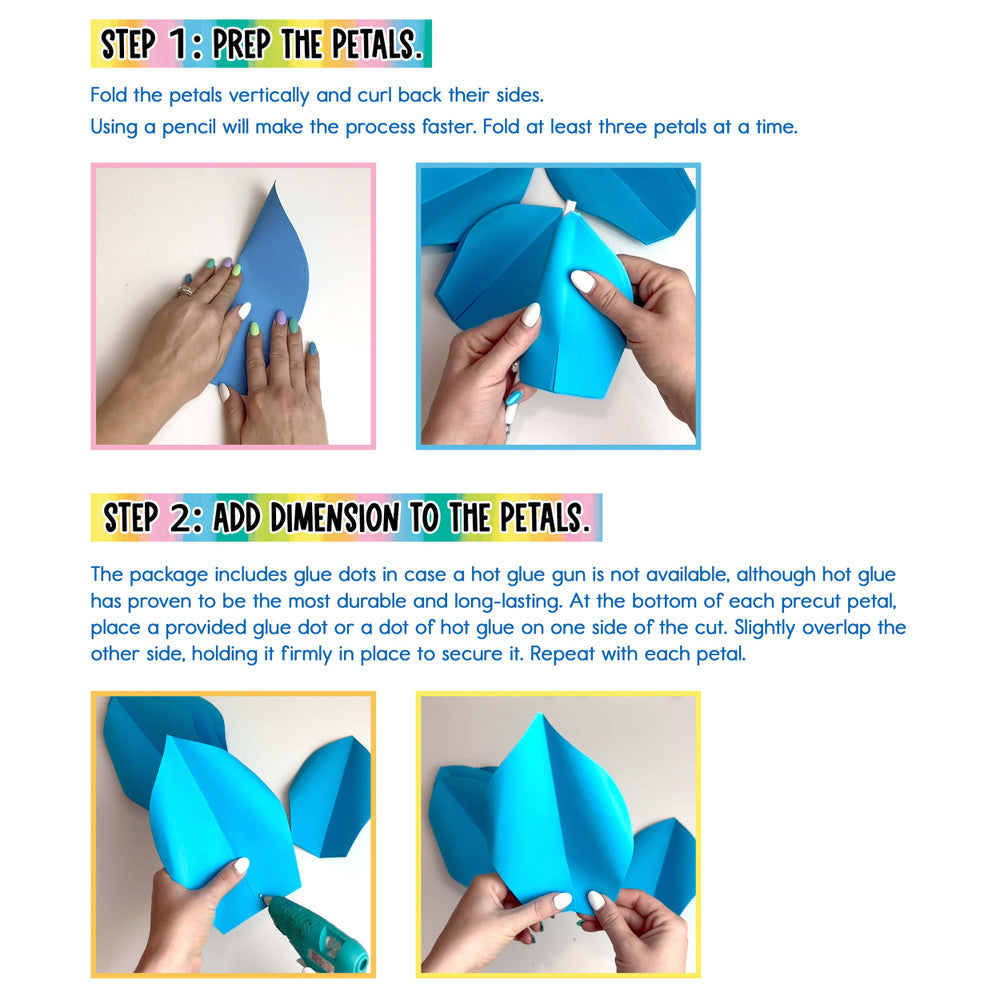 STEP 1: PREP THE PETALS.

Fold the petals vertically and curl back their sides.
Using a pencil will make the process faster. Fold at least three petals at a time.

STEP 2: ADD DIMENSION TO THE PETALS.

The package includes glue dots in case a hot glue gun is not available, although hot glue has proven to be the most durable and long-lasting. At the bottom of each precut petal, place a provided glue dot or a dot of hot glue on one side of the cut. Slightly overlap the other side, holding it firmly in place to secure it. Repeat with each petal.