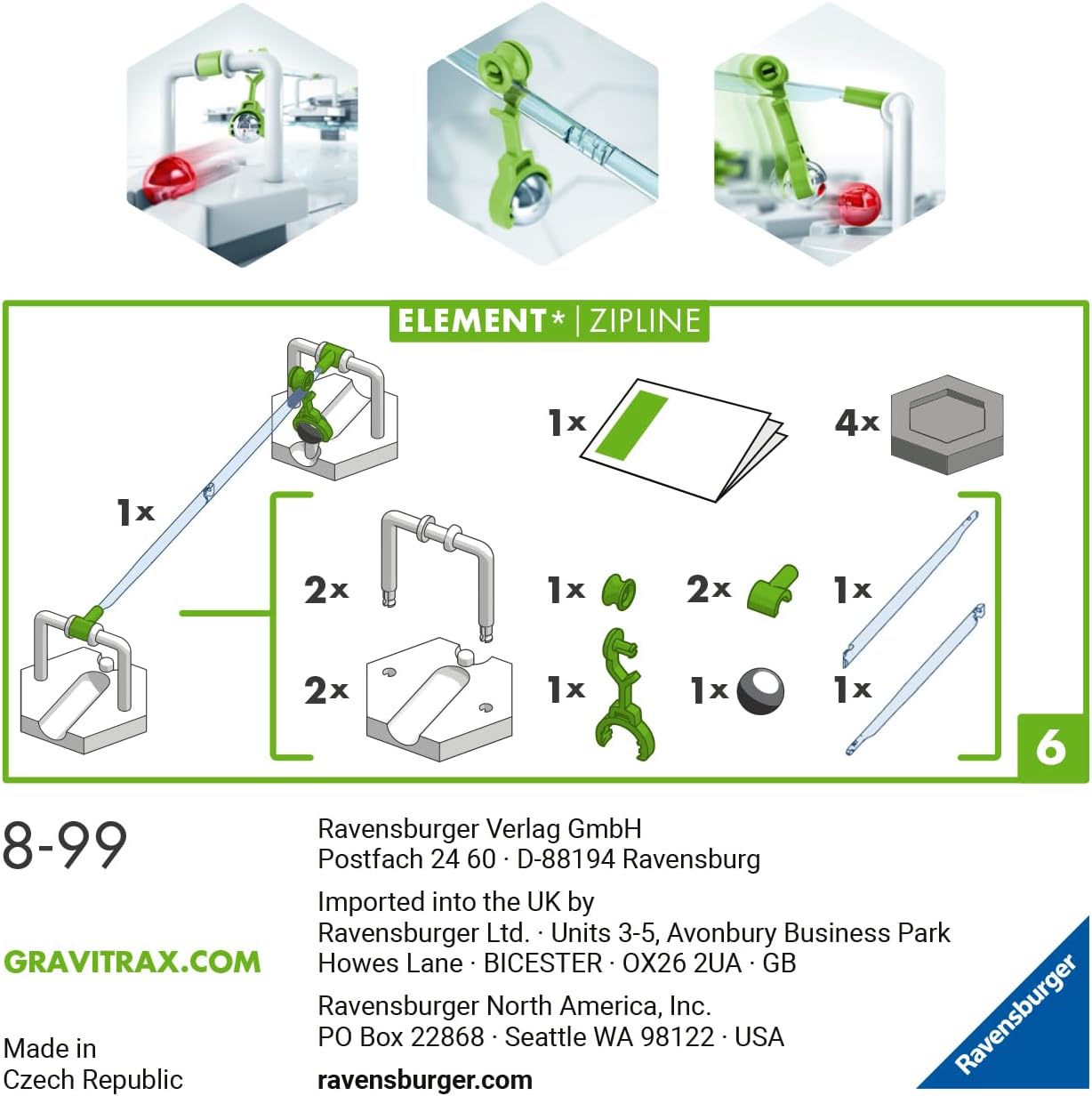 ELEMENT* | ZIPLINE

1x

1x

4x

2x

1x

2x

1x

2x

1x

1x

1x

6

8-99

GRAVITRAX.COM

Made in Czech Republic

Ravensburger Verlag GmbH
Postfach 24 60 · D-88194 Ravensburg

Imported into the UK by
Ravensburger Ltd. · Units 3-5, Avonbury Business Park
Howes Lane · BICESTER · OX26 2UA · GB

Ravensburger North America, Inc.
PO Box 22868 · Seattle WA 98122 · USA

ravensburger.com

Ravensburger