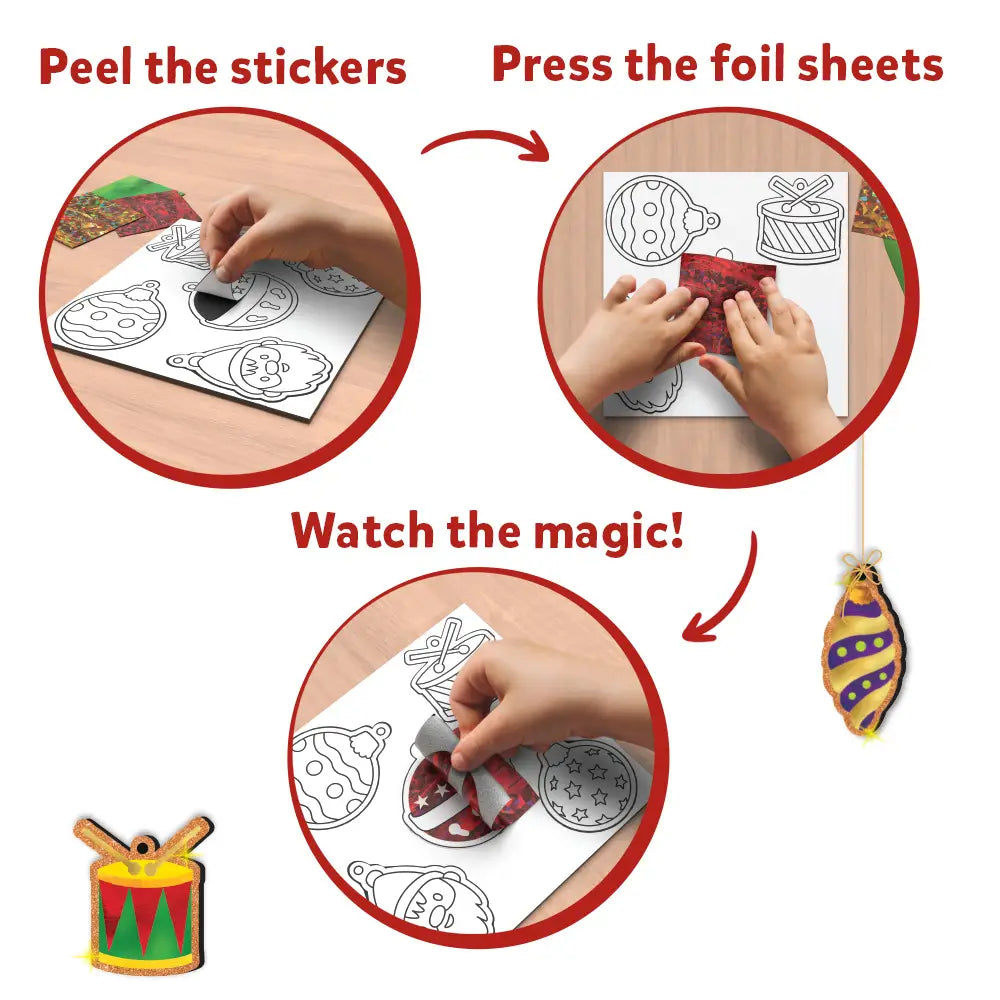 Peel the stickers

Press the foil sheets

Watch the magic!