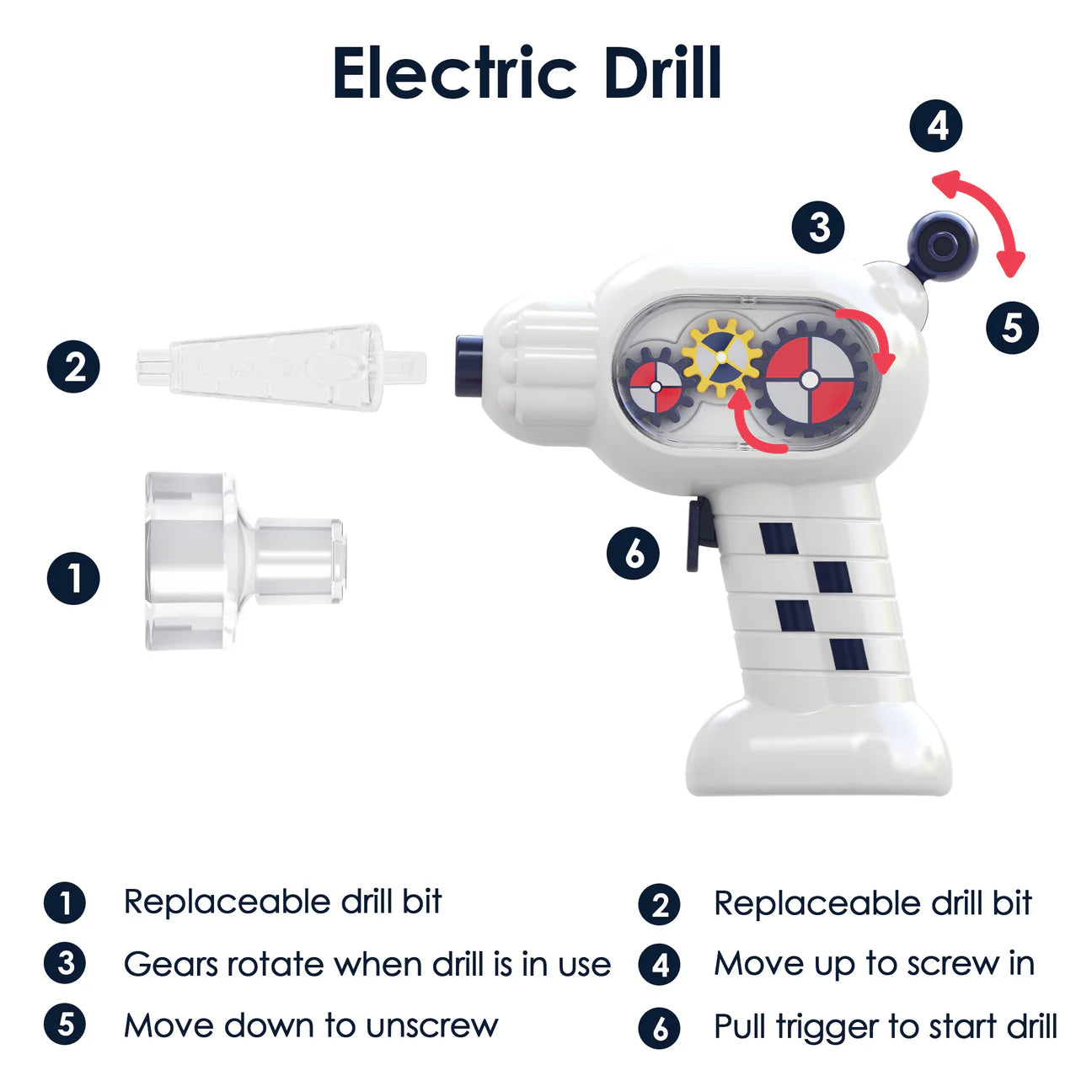 Electric Drill

4

3

5

2

6

1

1 Replaceable drill bit
2 Replaceable drill bit
3 Gears rotate when drill is in use
4 Move up to screw in
5 Move down to unscrew
6 Pull trigger to start drill