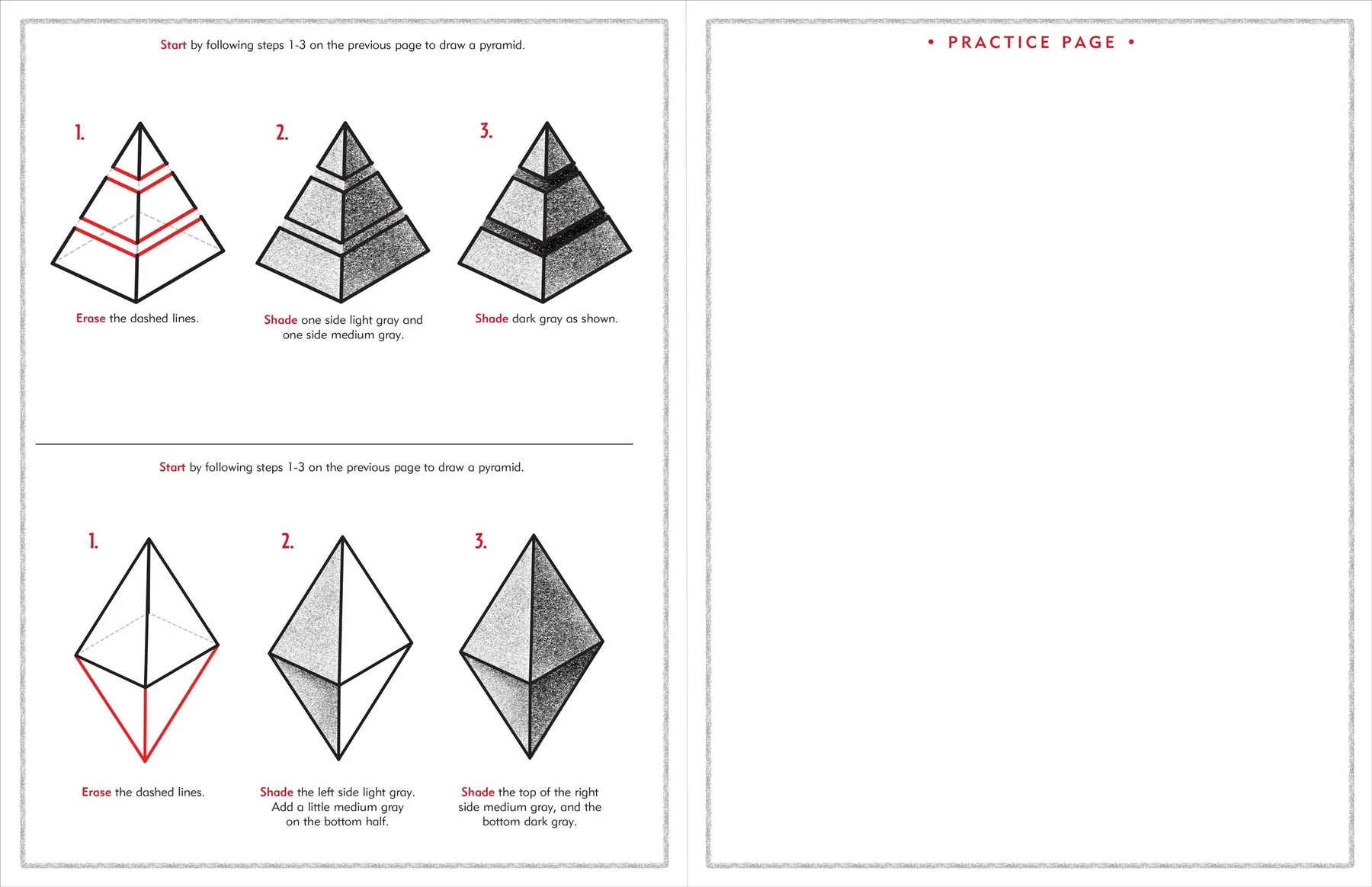 Start by following steps 1-3 on the previous page to draw a pyramid.

1.

2.

3.

Erase the dashed lines.

Shade one side light gray and one side medium gray.

Shade dark gray as shown.

Start by following steps 1-3 on the previous page to draw a pyramid.

1.

2.

3.

Erase the dashed lines.

Shade the left side light gray. Add a little medium gray on the bottom half.

Shade the top of the right side medium gray, and the bottom dark gray.

• PRACTICE PAGE •